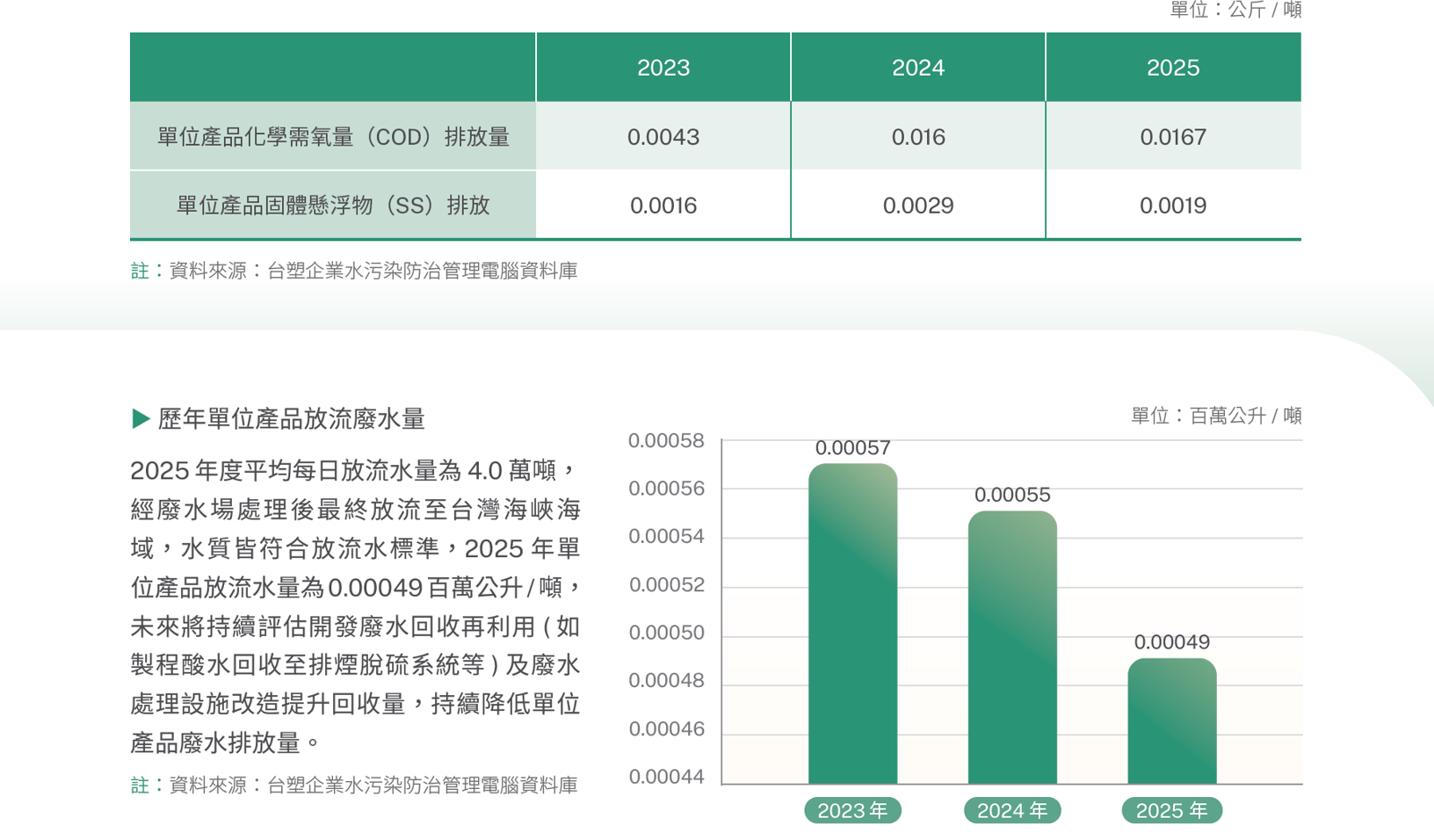 單位：公斤 / 噸

| | 2023 | 2024 | 2025 |
|---|---|---|---|
| 單位產品化學需氧量（COD）排放量 | 0.0043 | 0.016 | 0.0167 |
| 單位產品固體懸浮物（SS）排放 | 0.0016 | 0.0029 | 0.0019 |

註：資料來源：台塑企業水污染防治管理電腦資料庫

▶ 歷年單位產品放流廢水量

2025 年度平均每日放流水量為 4.0 萬噸，經廢水場處理後最終放流至台灣海峽海域，水質皆符合放流水標準，2025 年單位產品放流水量為 0.00049 百萬公升 / 噸，未來將持續評估開發廢水回收再利用 ( 如製程酸水回收至排煙脫硫系統等 ) 及廢水處理設施改造提升回收量，持續降低單位產品廢水排放量。

註：資料來源：台塑企業水污染防治管理電腦資料庫

單位：百萬公升 / 噸

0.00058
0.00056
0.00054
0.00052
0.00050
0.00048
0.00046
0.00044

0.00057
0.00055
0.00049

2023 年
2024 年
2025 年